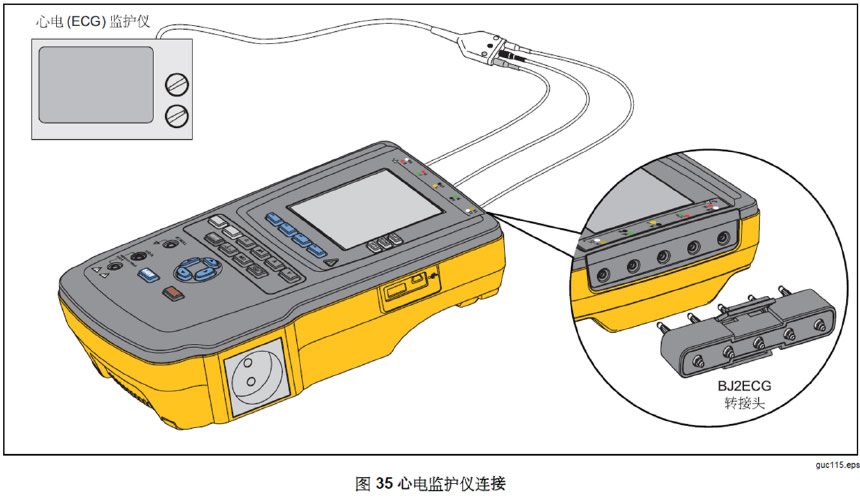 心电 (ECG) 监护仪

BJ2ECG
转接头

guc115.eps

图 35 心电监护仪连接